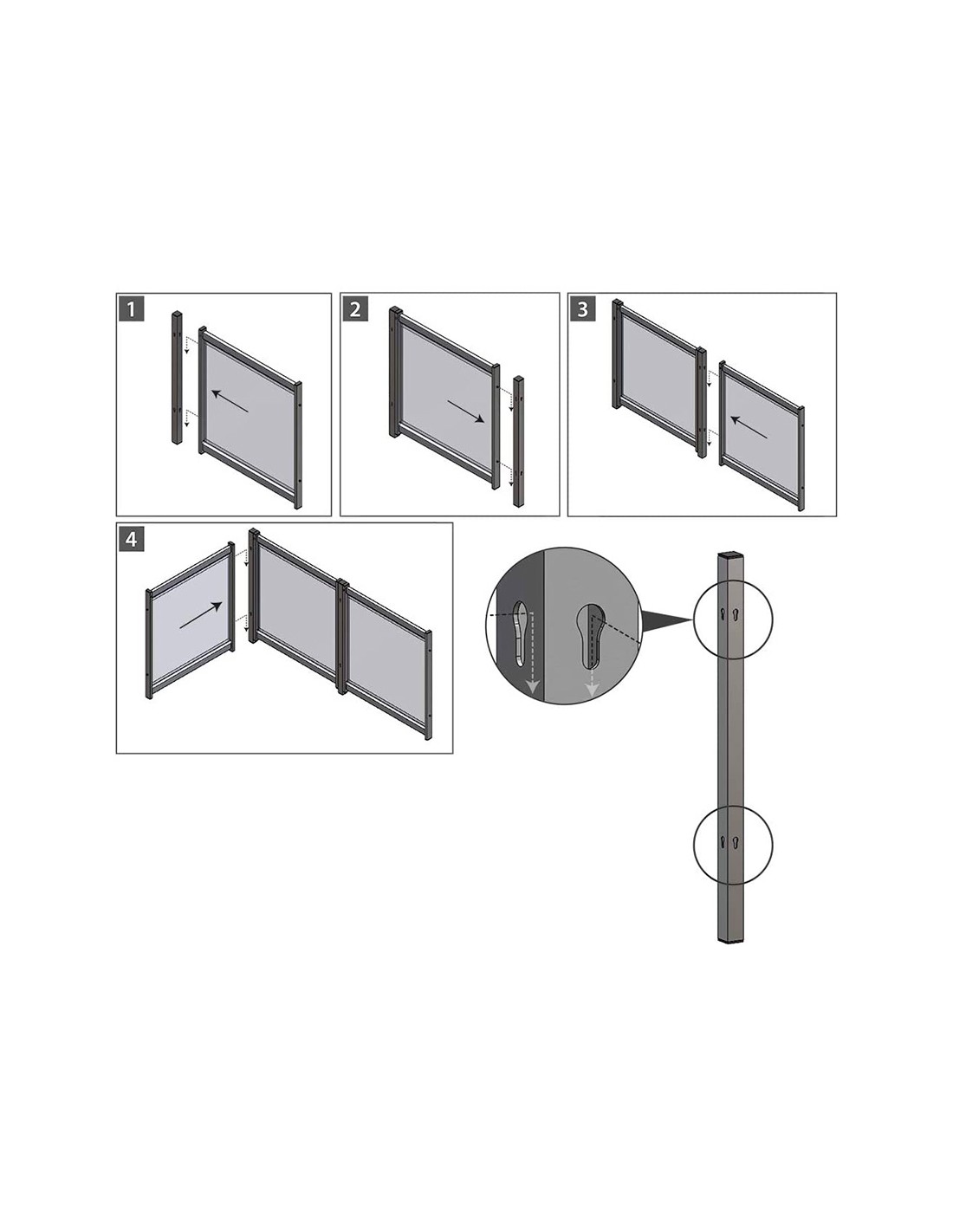 1

2

3

4